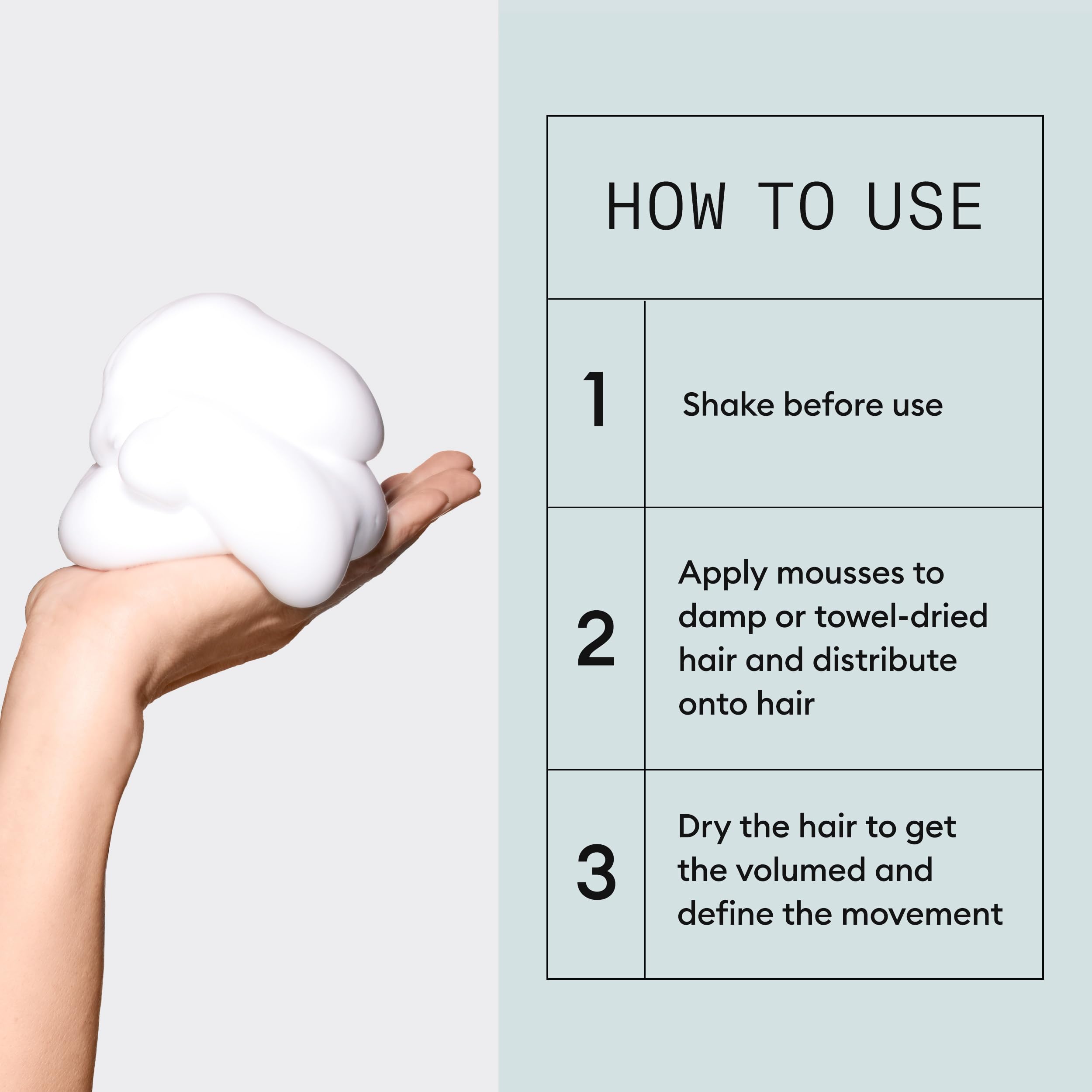 HOW TO USE

| 1 | Shake before use |
|---|---|
| 2 | Apply mousses to damp or towel-dried hair and distribute onto hair |
| 3 | Dry the hair to get the volumed and define the movement |