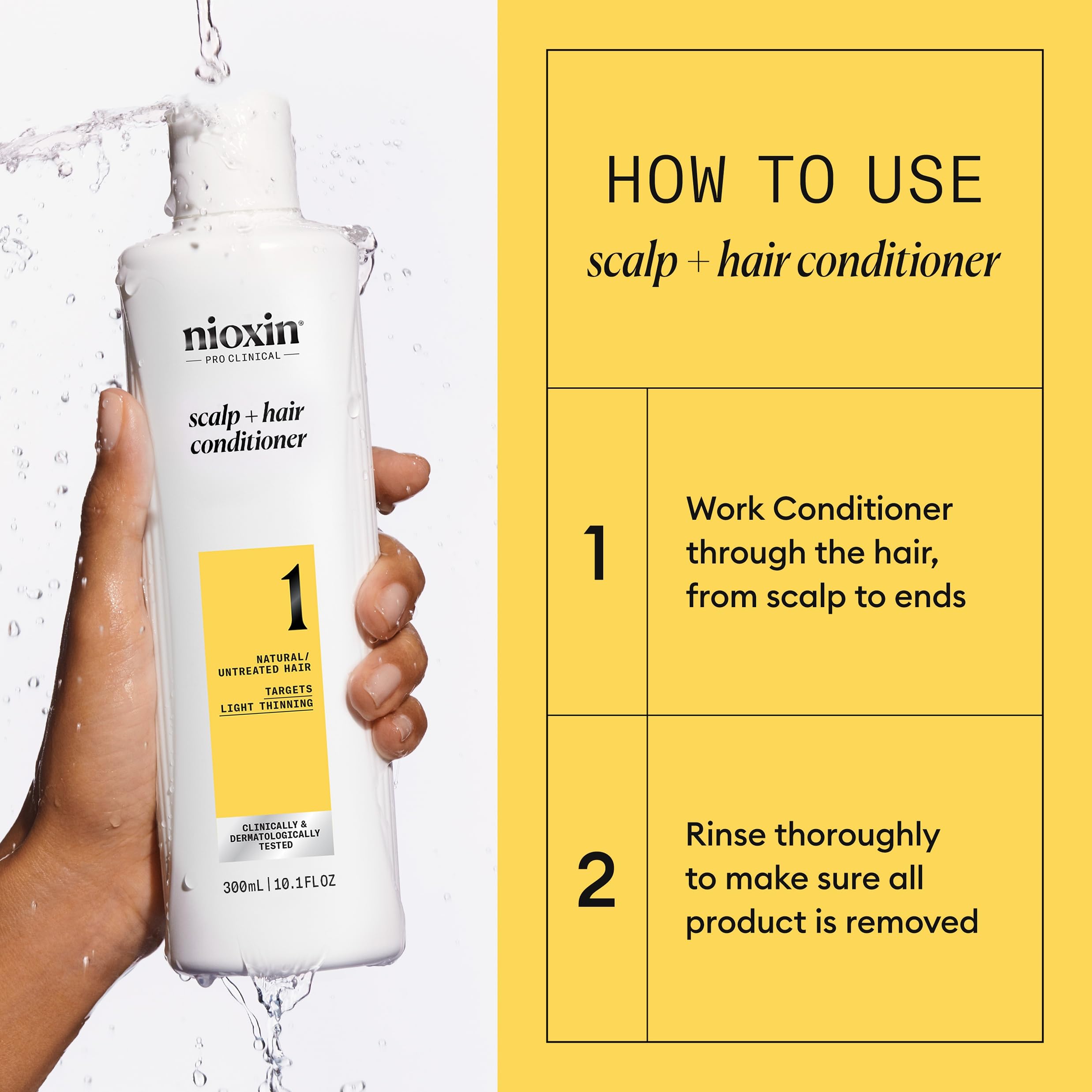 nioxin®
PRO CLINICAL

scalp + hair conditioner

1

NATURAL/ UNTREATED HAIR

TARGETS LIGHT THINNING

CLINICALLY & DERMATOLOGICALLY TESTED

300mL | 10.1FLOZ

HOW TO USE
scalp + hair conditioner

1 Work Conditioner through the hair, from scalp to ends

2 Rinse thoroughly to make sure all product is removed