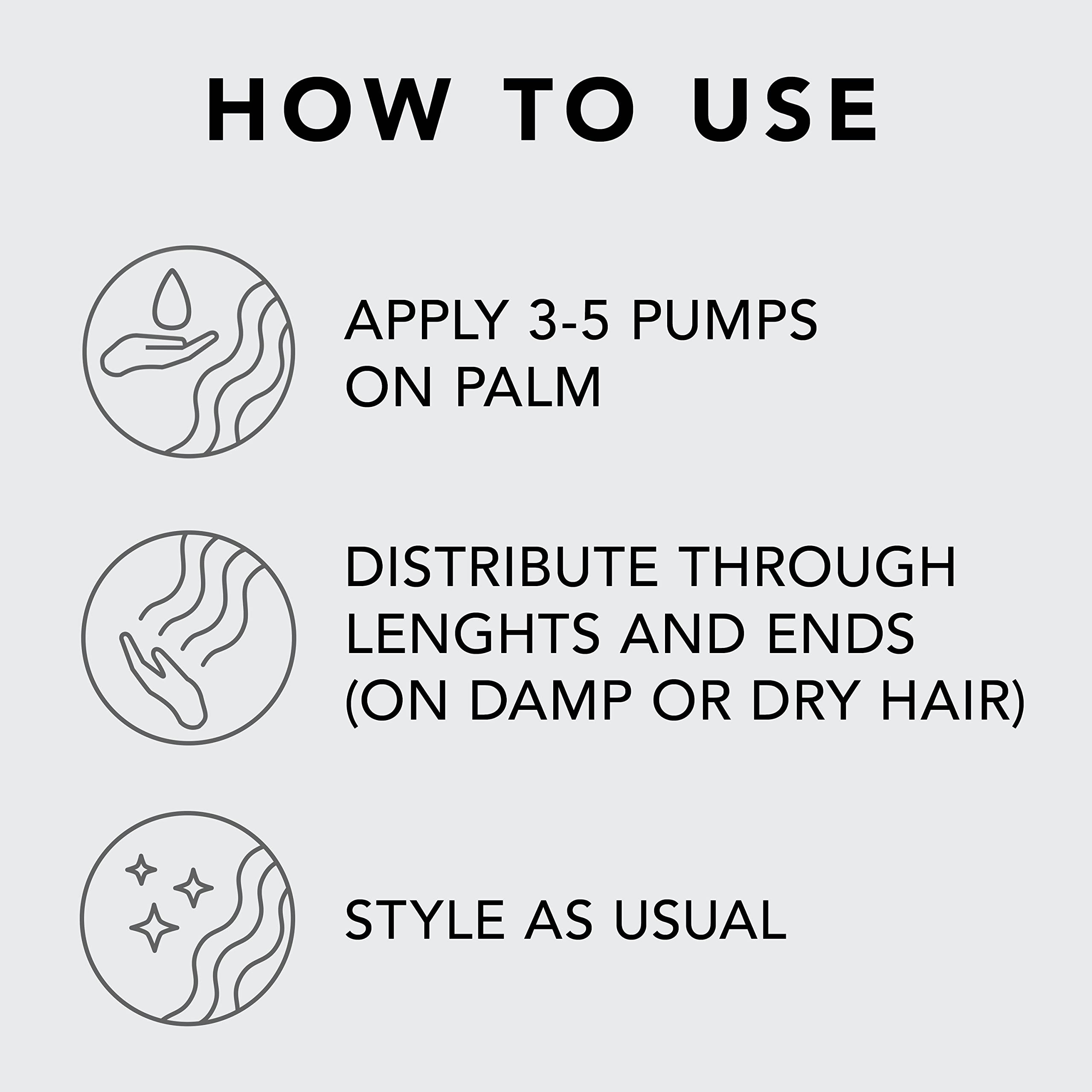 HOW TO USE

APPLY 3-5 PUMPS ON PALM

DISTRIBUTE THROUGH LENGHTS AND ENDS (ON DAMP OR DRY HAIR)

STYLE AS USUAL